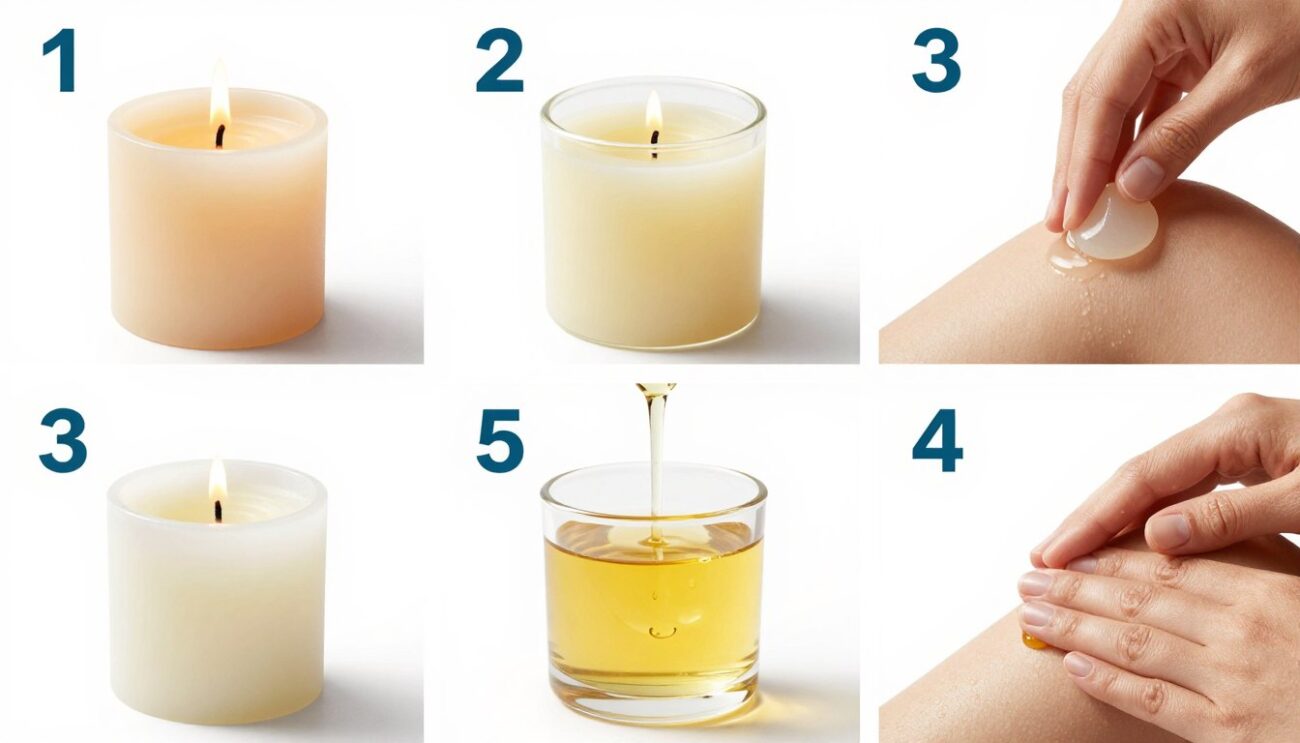 1

2

3

3

5

4